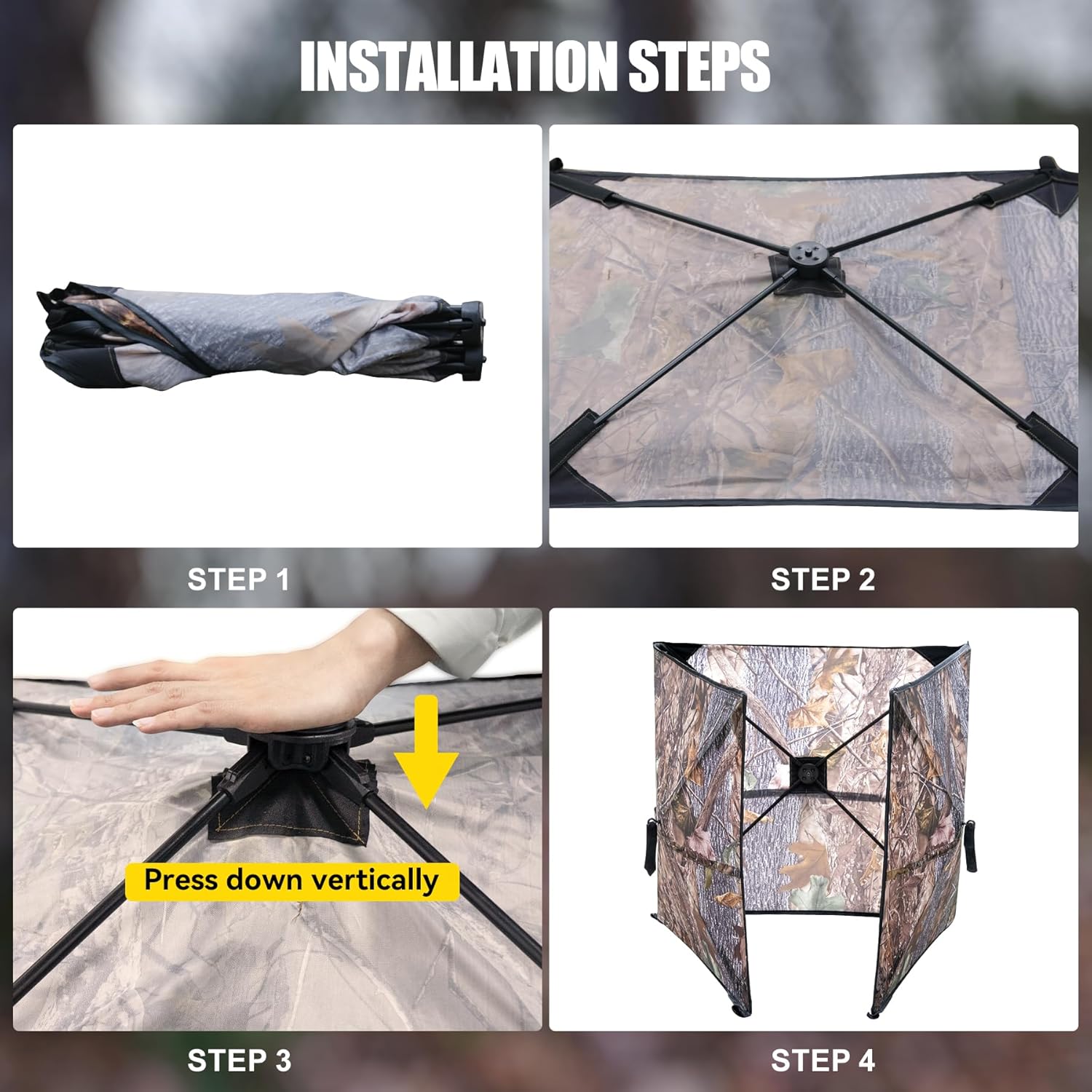 INSTALLATION STEPS

STEP 1

STEP 2

Press down vertically

STEP 3

STEP 4